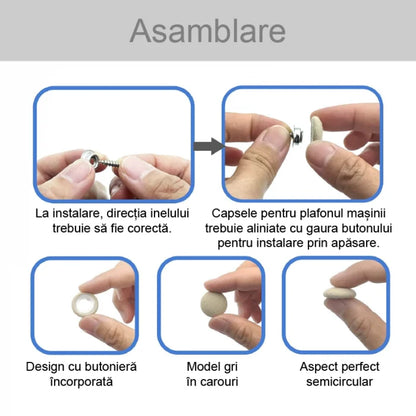 Asamblare

La instalare, direcția inelului trebuie să fie corectă.

Capsele pentru plafonul mașinii trebuie aliniate cu gaura butonului pentru instalare prin apăsare.

Design cu butonieră încorporată

Model gri în carouri

Aspect perfect semicircular