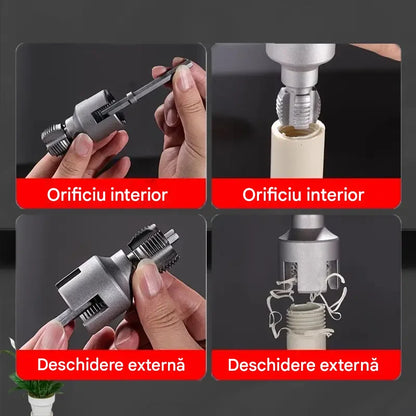 Orificiu interior

Orificiu interior

Deschidere externă

Deschidere externă